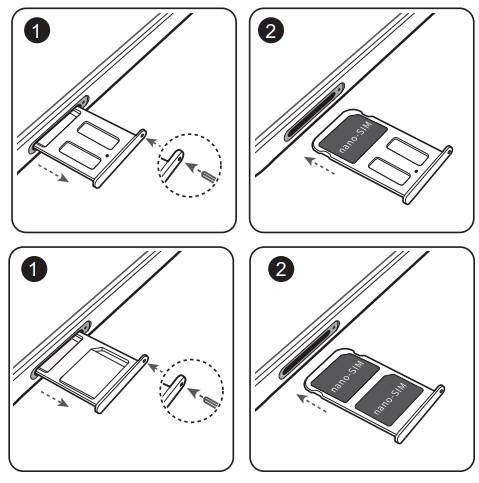 1

2

nano-SIM

1

2

nano-SIM

nano-SIM