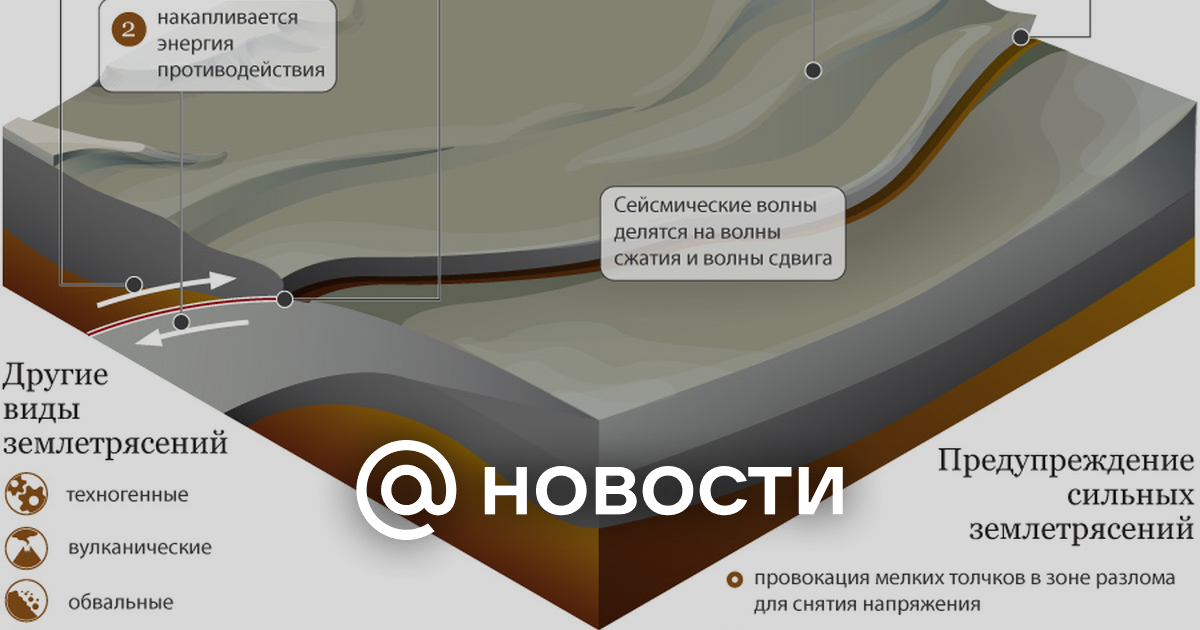 2 накапливается энергия противодействия

Сейсмические волны делятся на волны сжатия и волны сдвига

Другие виды землетрясений

техногенные

вулканические

обвальные

@ НОВОСТИ

Предупреждение сильных землетрясений

провокация мелких толчков в зоне разлома для снятия напряжения