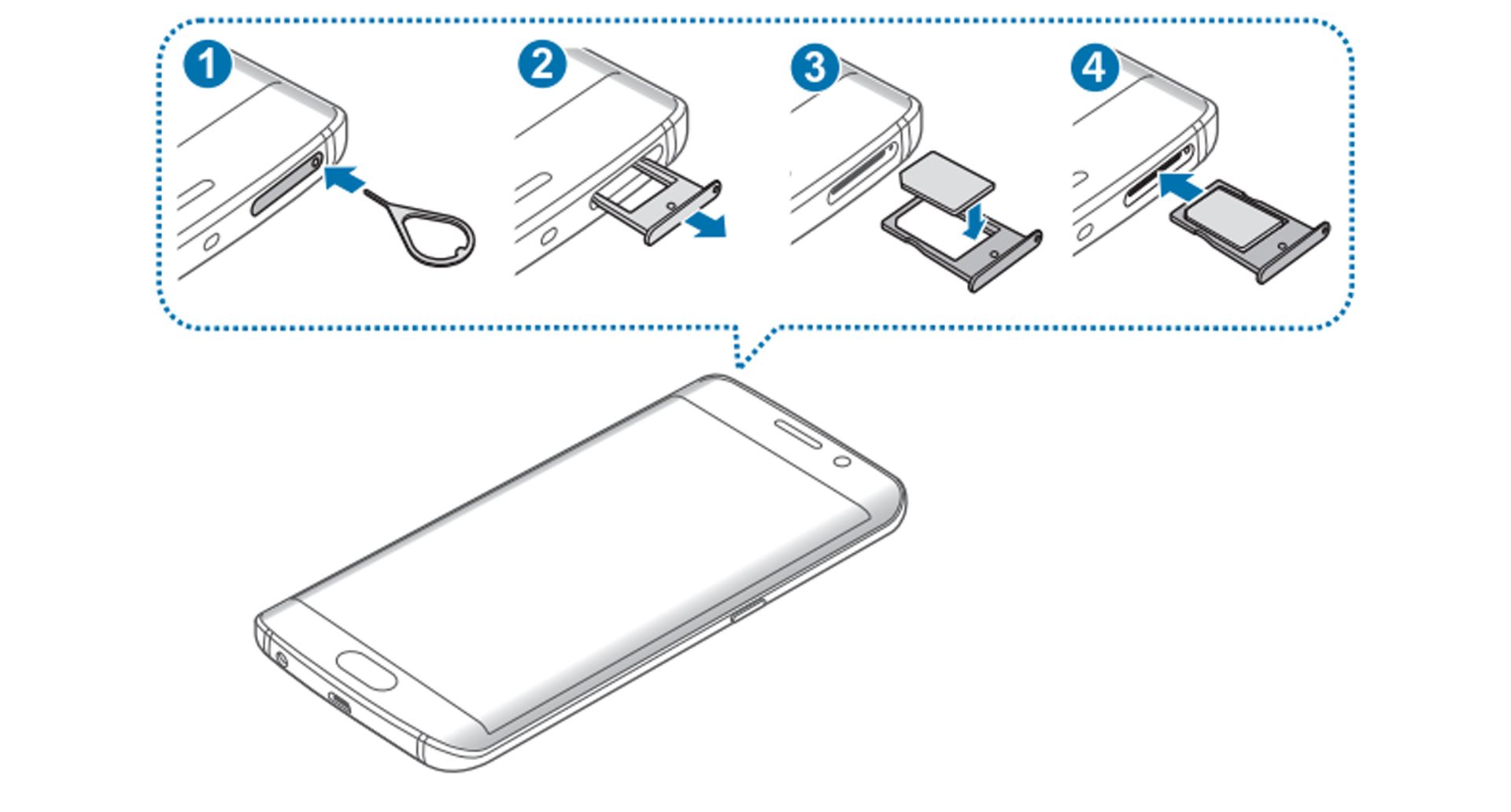 1
2
3
4